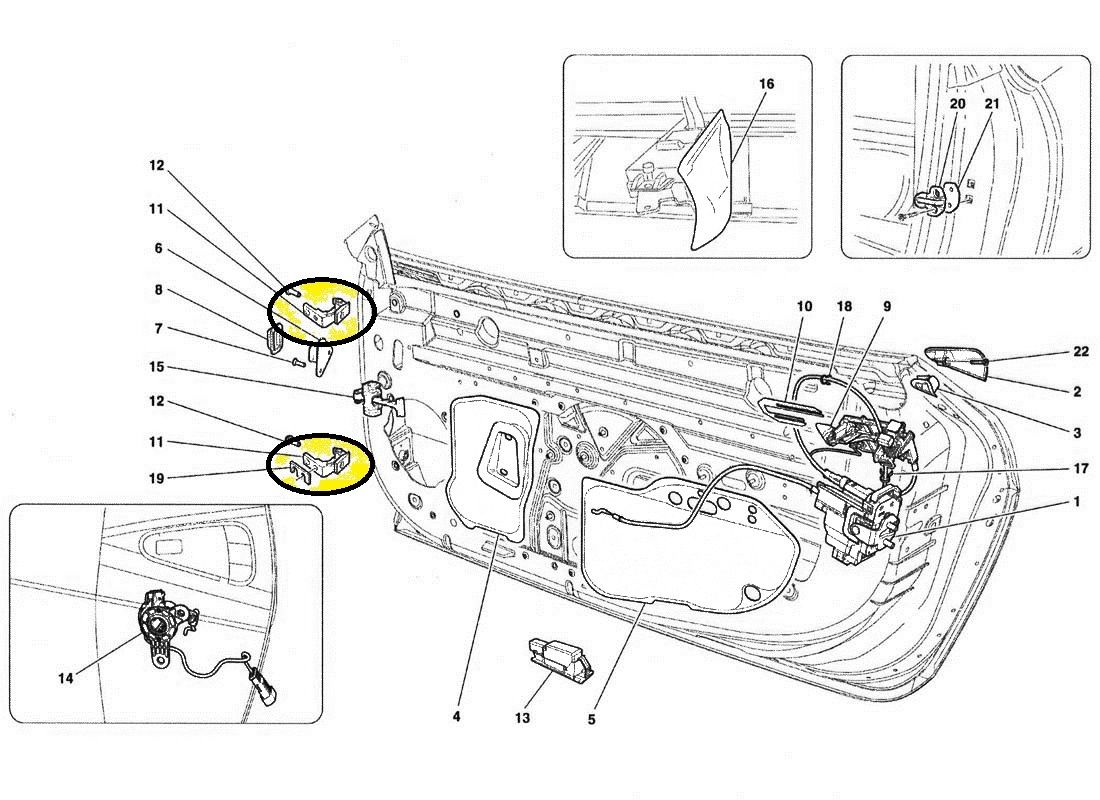 16

20 21

12

11

6

8

7

15

12

11

19

10 18 9

22

2

3

17

1

14

4

13

5