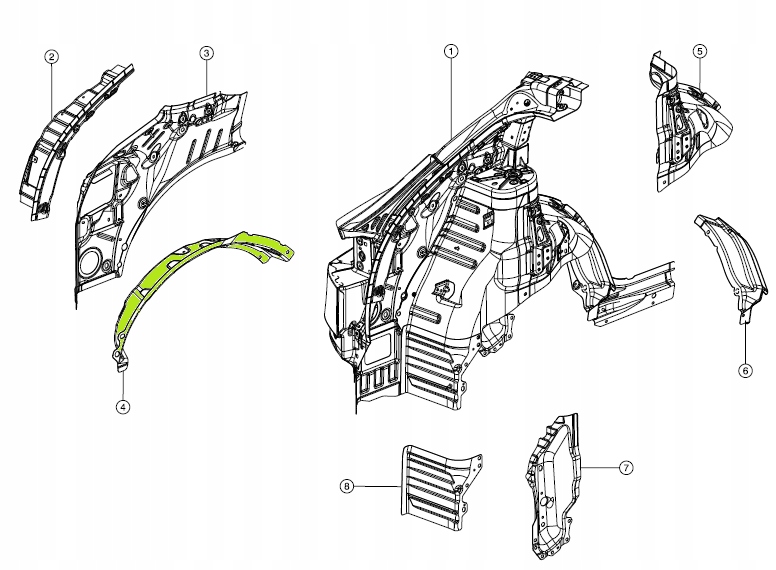 2
3
1
5
4
6
8
7