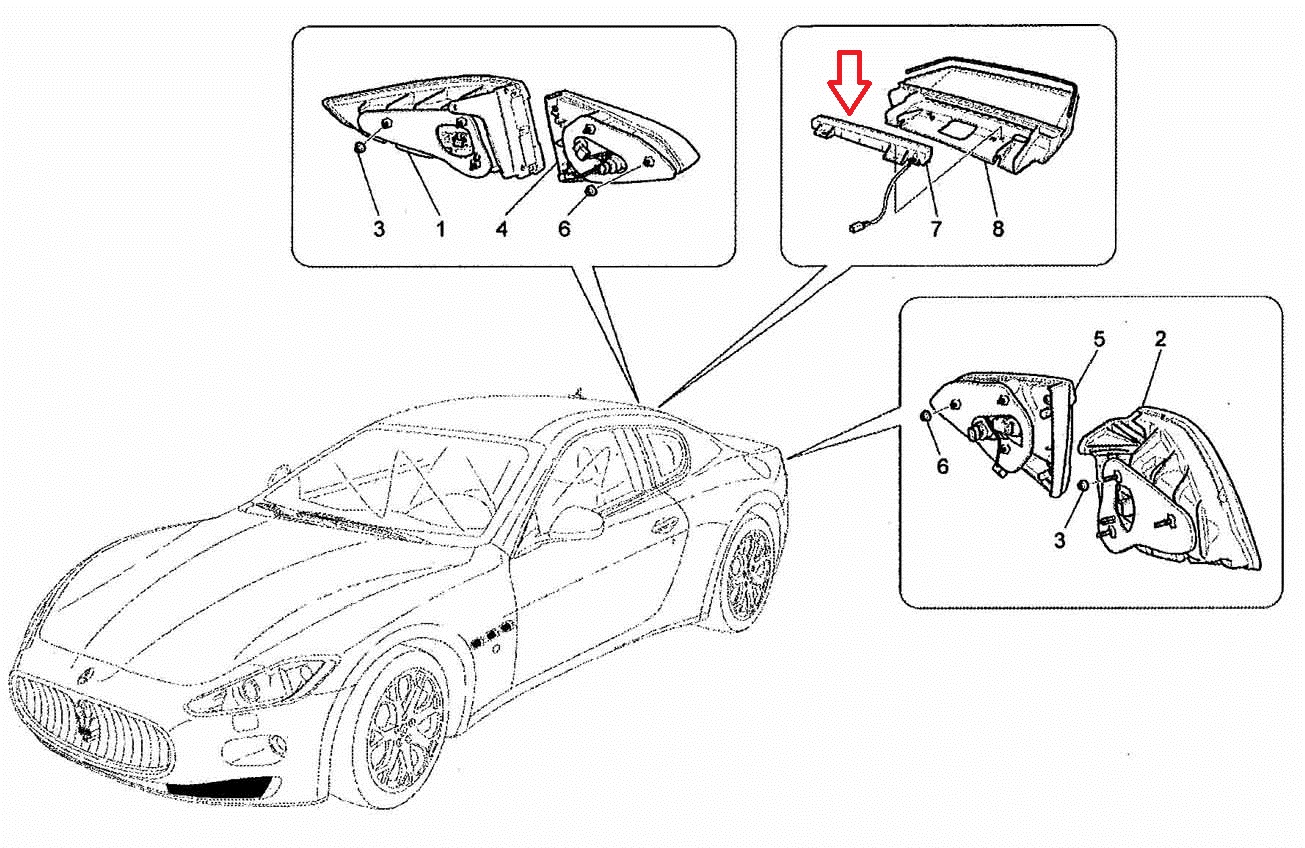 3
1
4
6
7
8
5
2
6
3