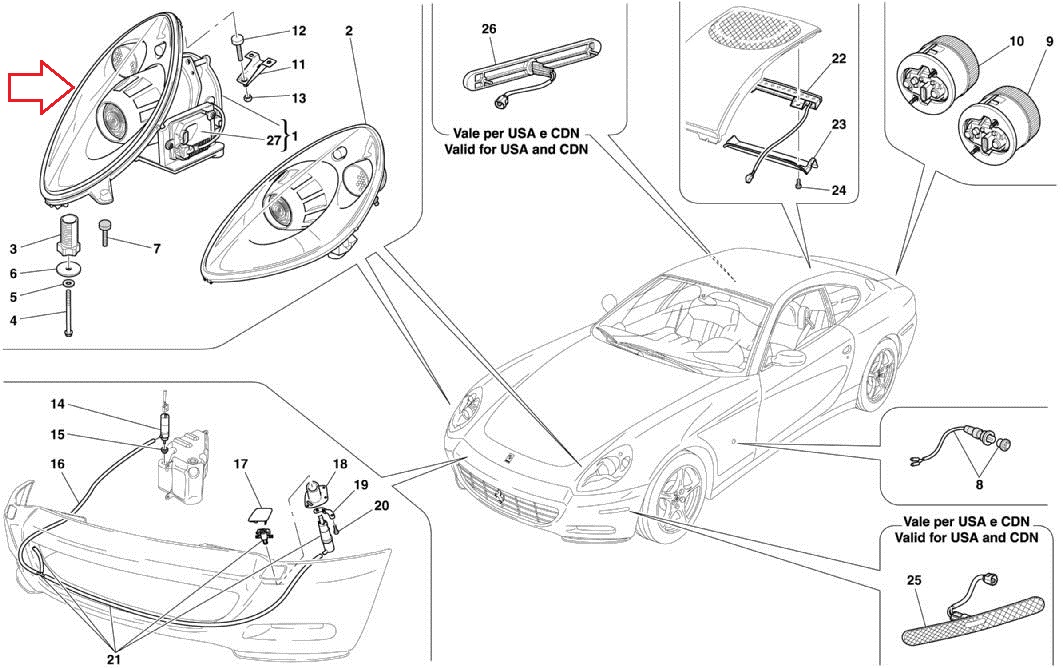 12
11
13
27
1
2
3
7
6
5
4
26
Vale per USA e CDN
Valid for USA and CDN
22
23
24
10
9
14
15
16
17
18
19
20
21
8
Vale per USA e CDN
Valid for USA and CDN
25