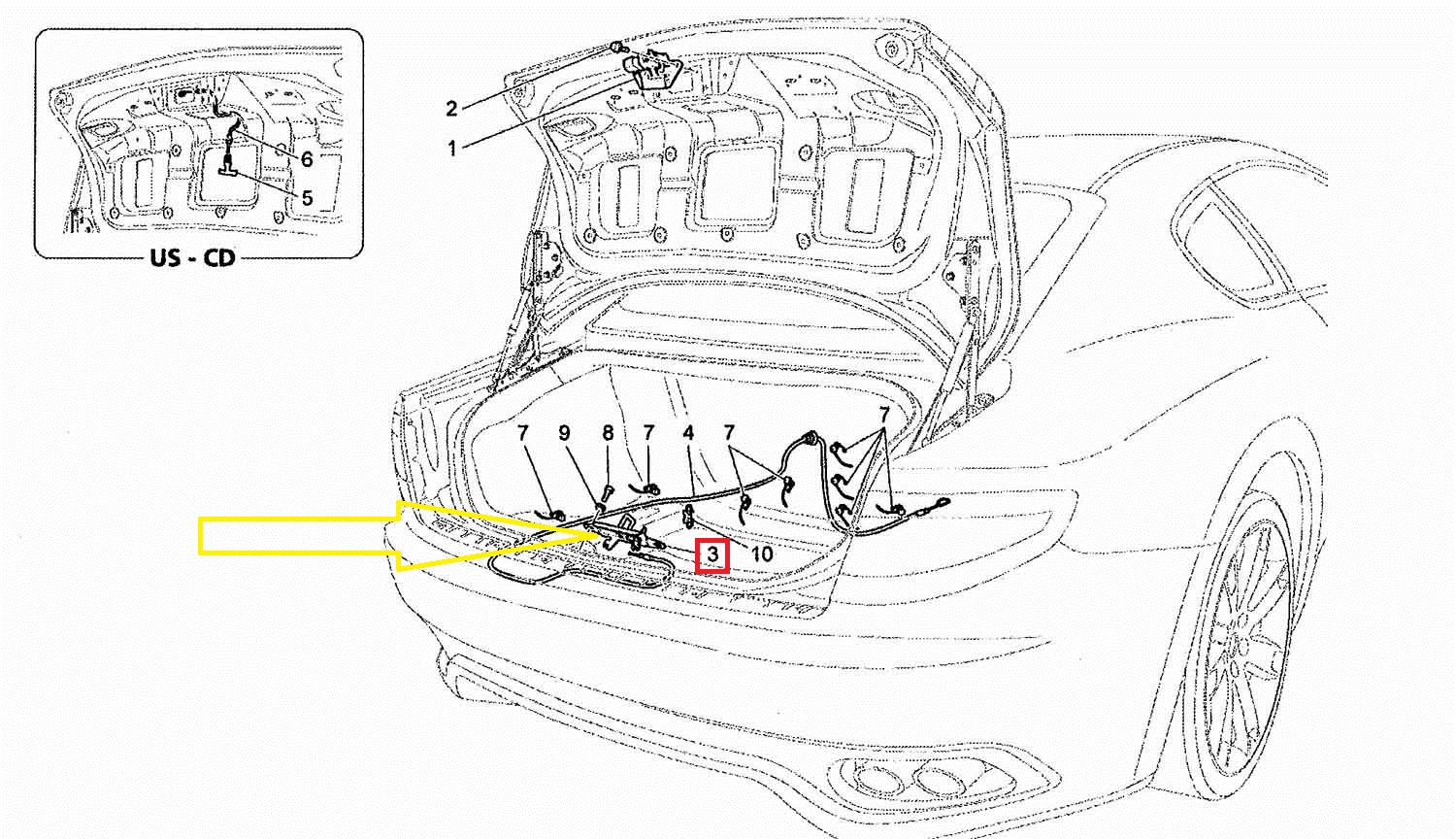 6
5
US - CD
2
1
7
9
8
7
4
7
7
3
10