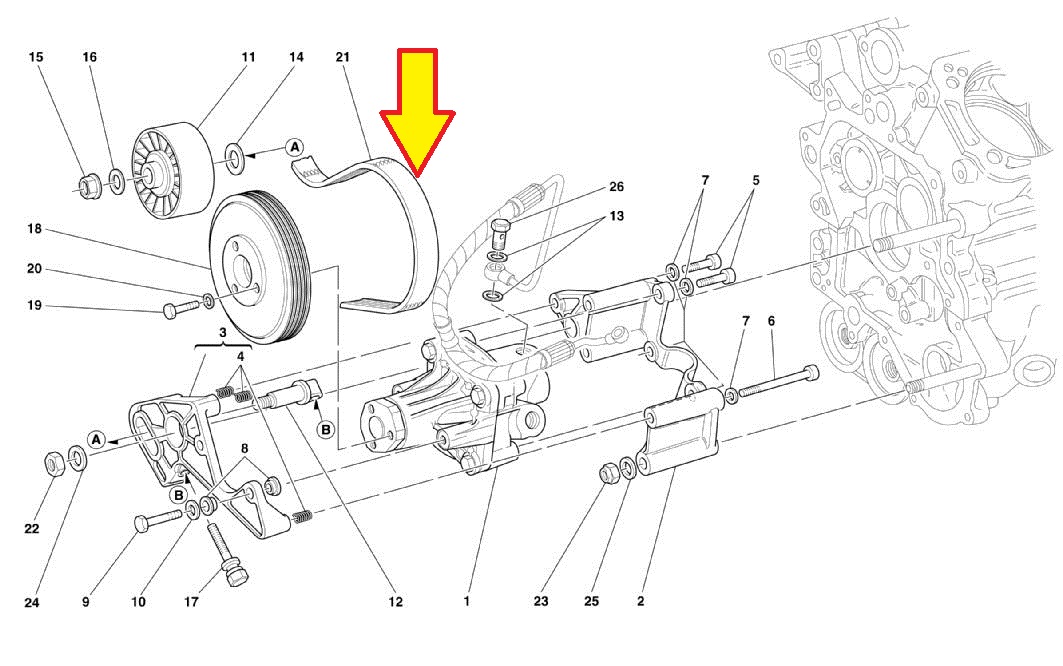 15
16
11
14
21
A
26
7
5
13
18
20
19
3
4
7
6
A
B
8
B
22
24
9
10
17
12
1
23
25
2