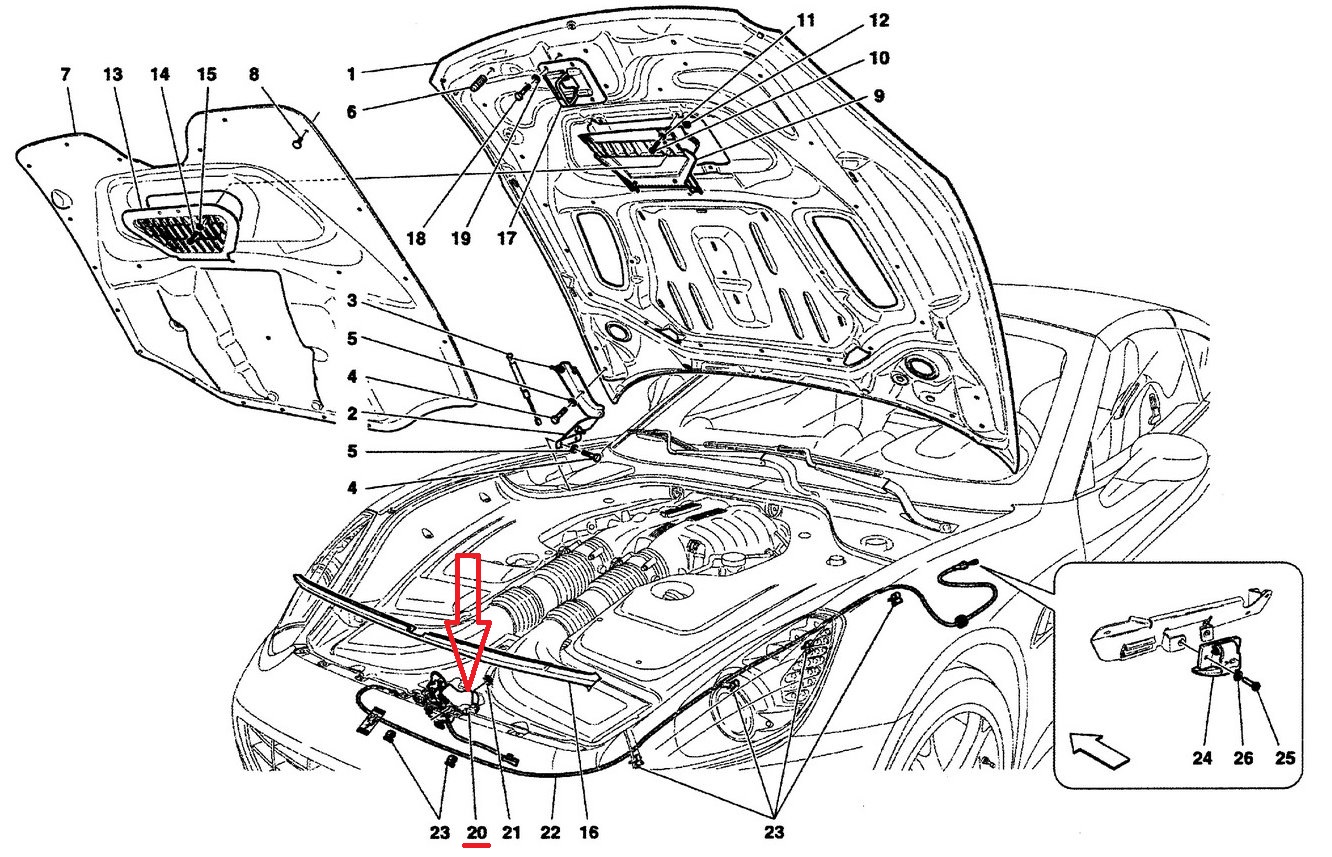 7
13
14
15
8
1
6
11
12
10
9
18
19
17
3
5
4
2
5
4
23
20
21
22
16
23
24
26
25