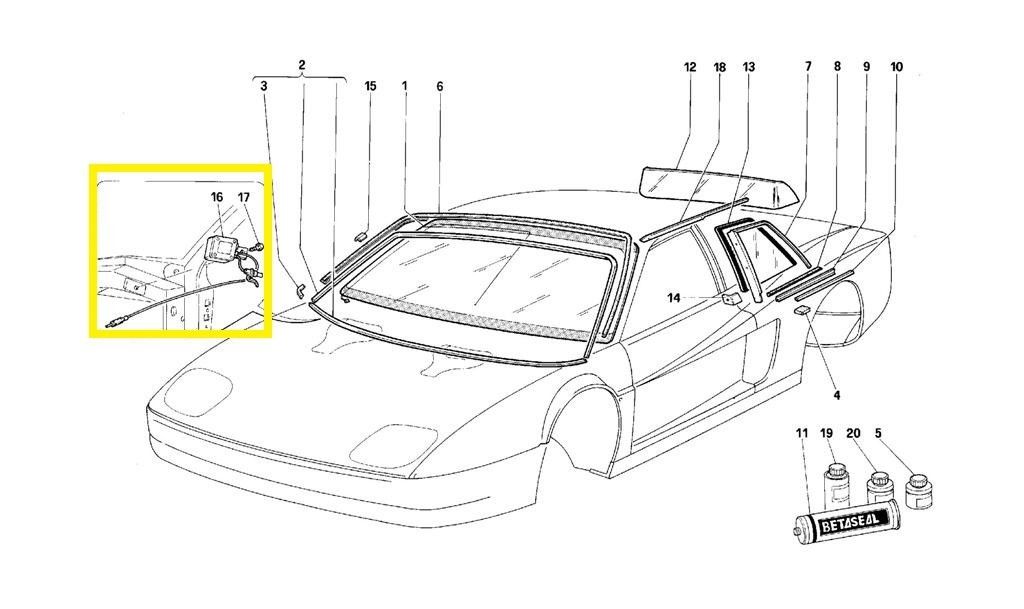 2
3
15
1
6
12
18
13
7
8
9
10
16
17
14
4
11
19
20
5
BETASEAL