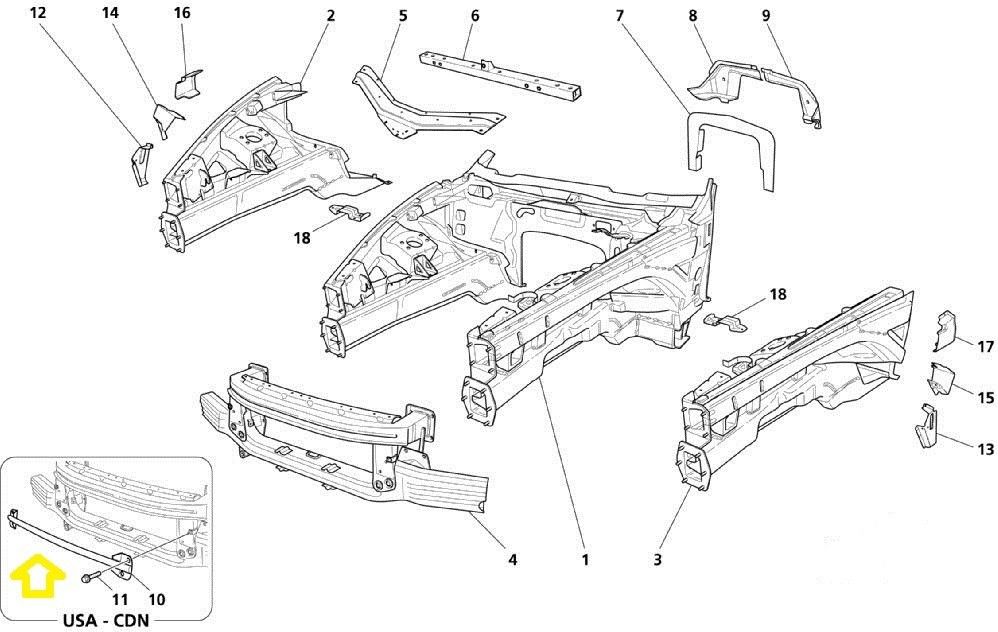 12
14
16
2
5
6
7
8
9
18
18
17
15
13
4
1
3
11
10
USA - CDN