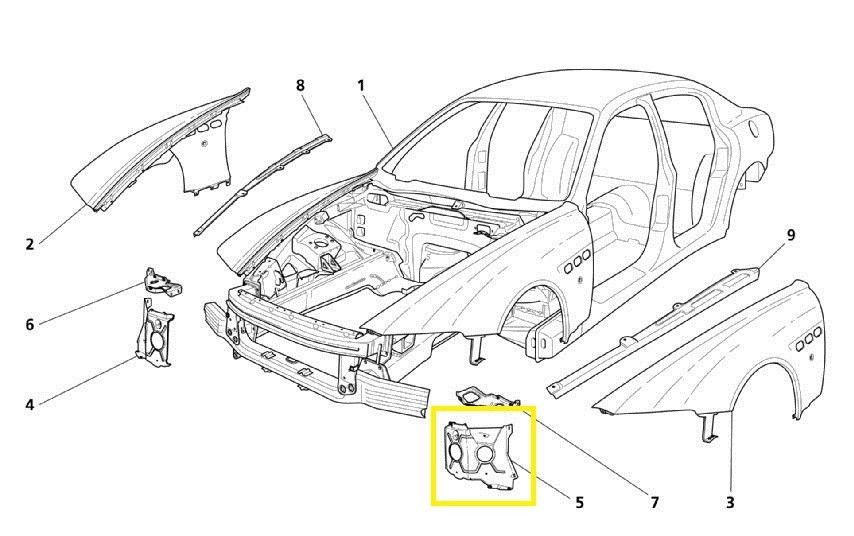 8
1
2
9
6
4
5
7
3