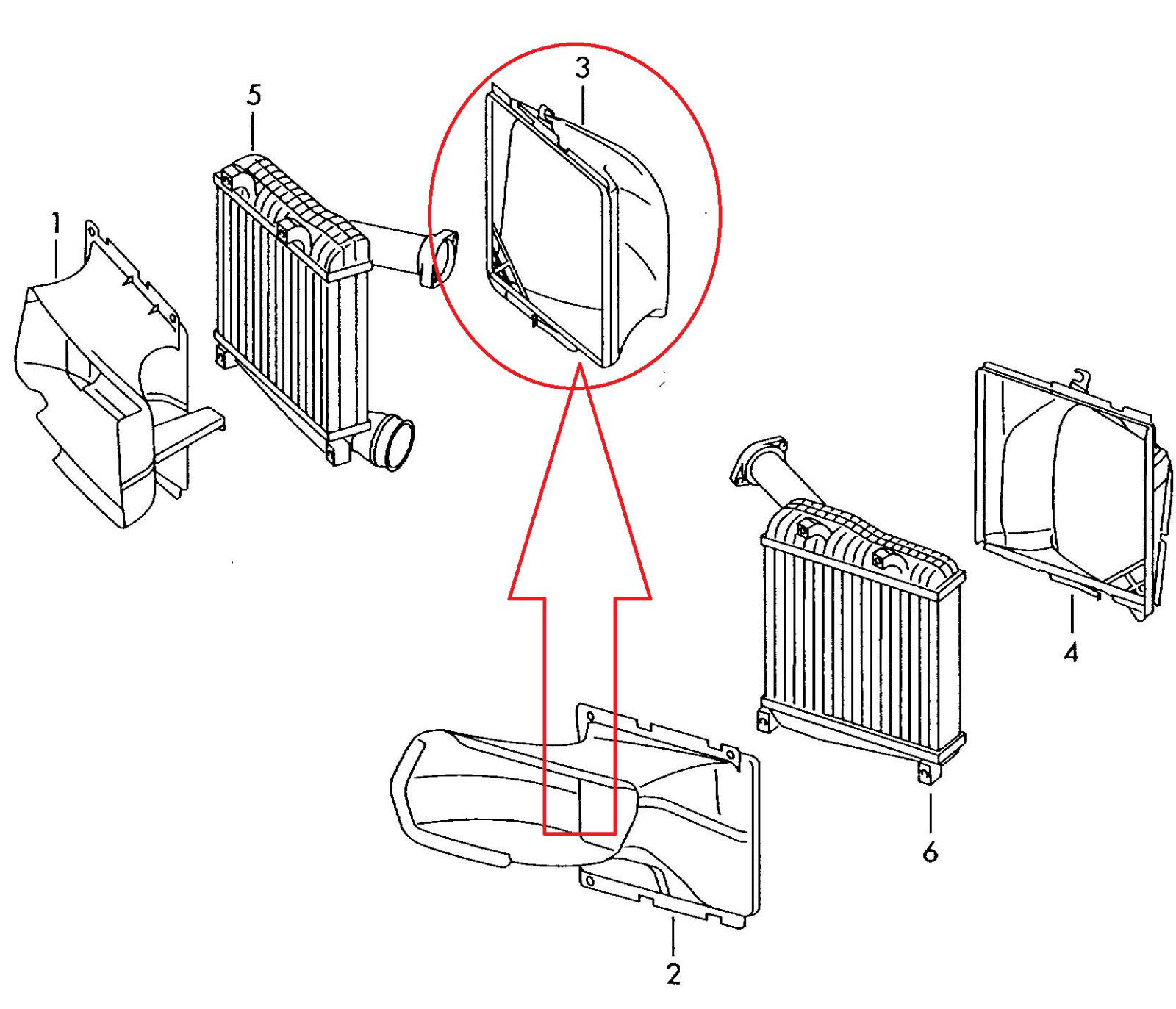 3
5
1
4
6
2