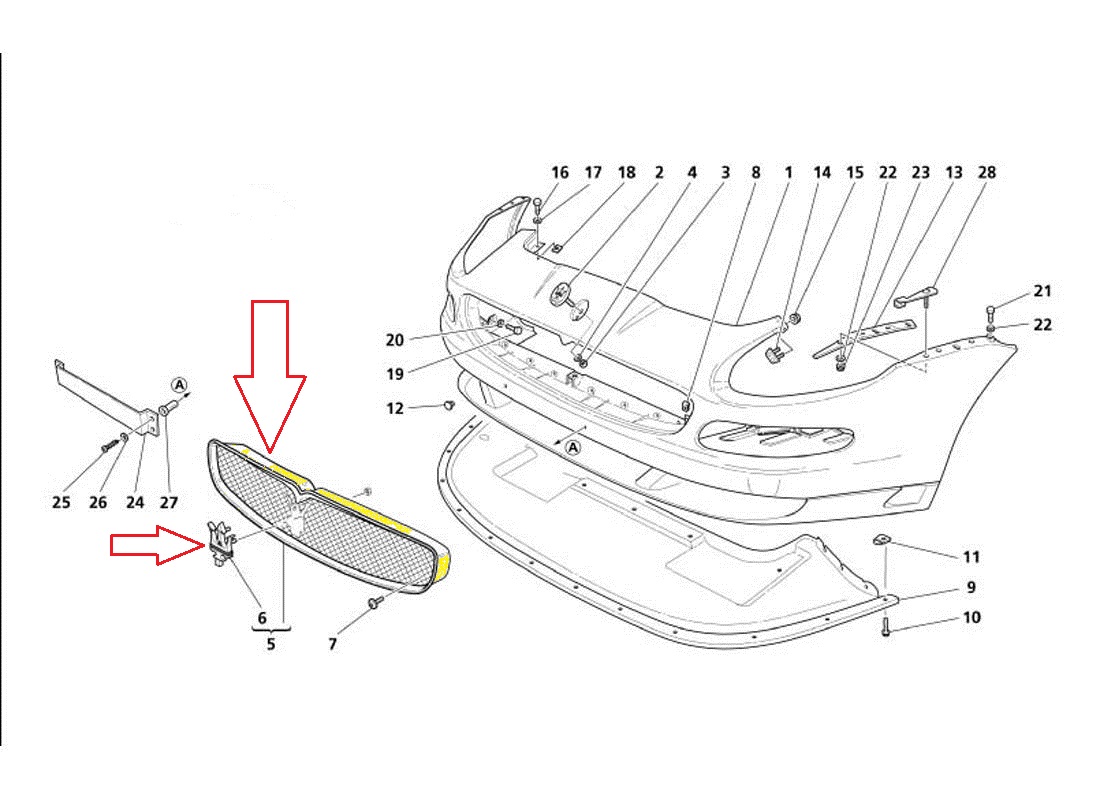 16 17 18 2 4 3 8 1 14 15 22 23 13 28

21

22

20

19

12

A

A

25 26 24 27

6

5

7

11

9

10