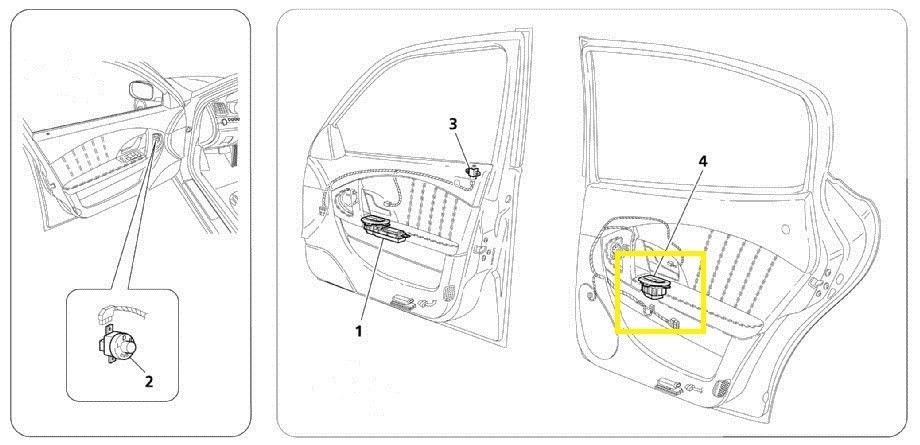 2

3

1

4