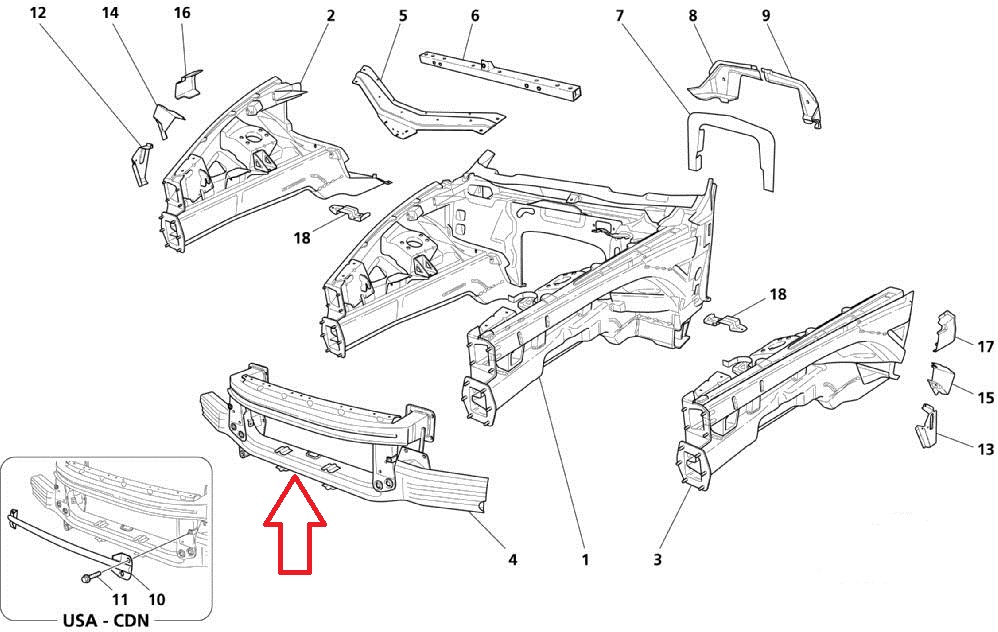 12
14
16
2
5
6
7
8
9
18
18
17
15
13
4
1
3
11
10
USA - CDN