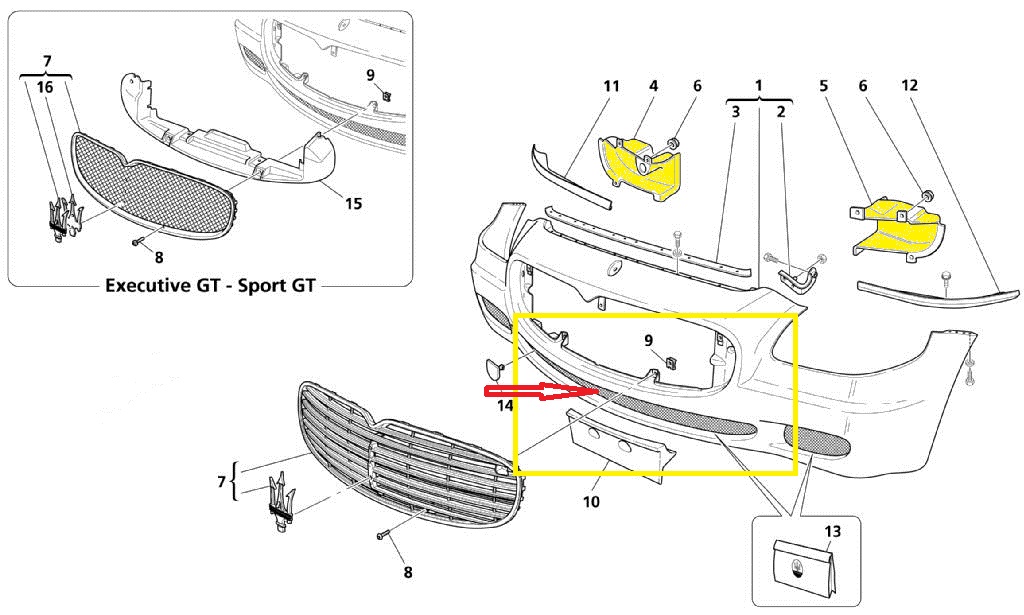 7
16
9
15
8
Executive GT - Sport GT
11
4
6
1
3
2
5
6
12
9
14
7
10
8
13