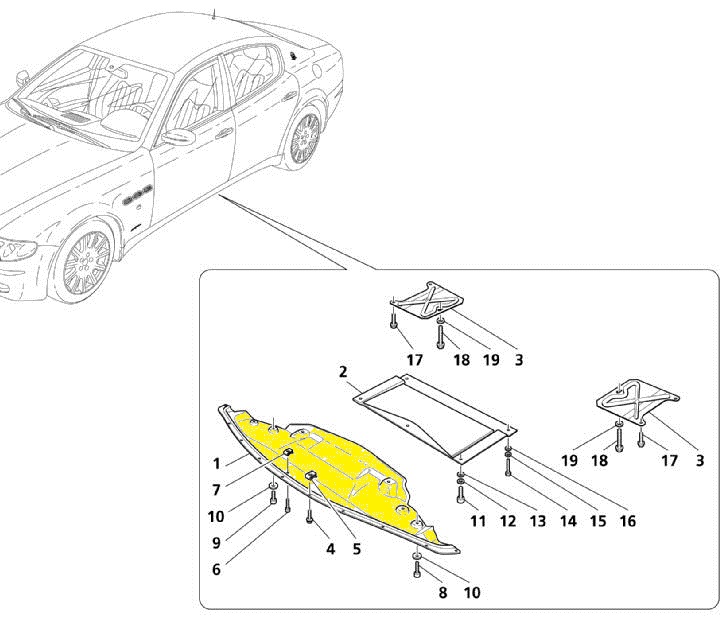 17 18 19 3

2

19 18 17 3

1

7

10

9

6

4 5

11 12 13 14 15 16

8 10