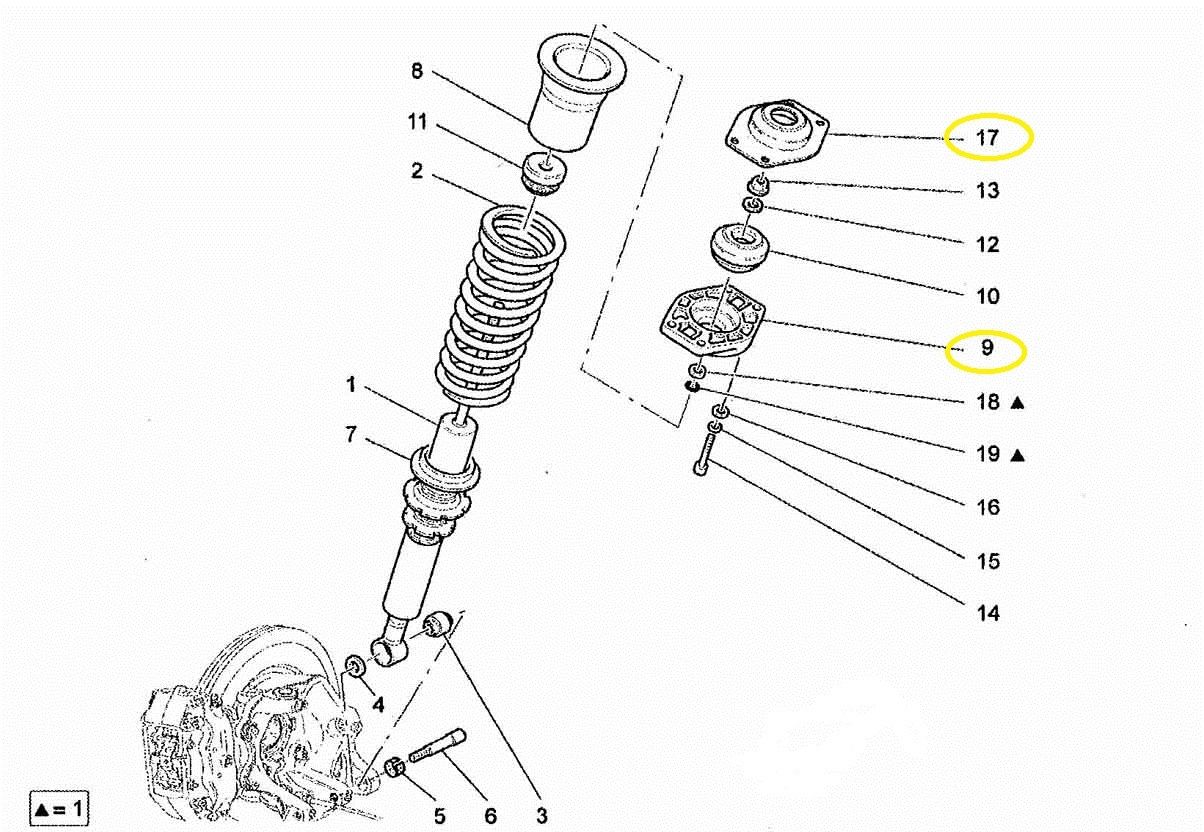 8
11
2
1
7
4
5
6
3
17
13
12
10
9
18 ▲
19 ▲
16
15
14
▲= 1