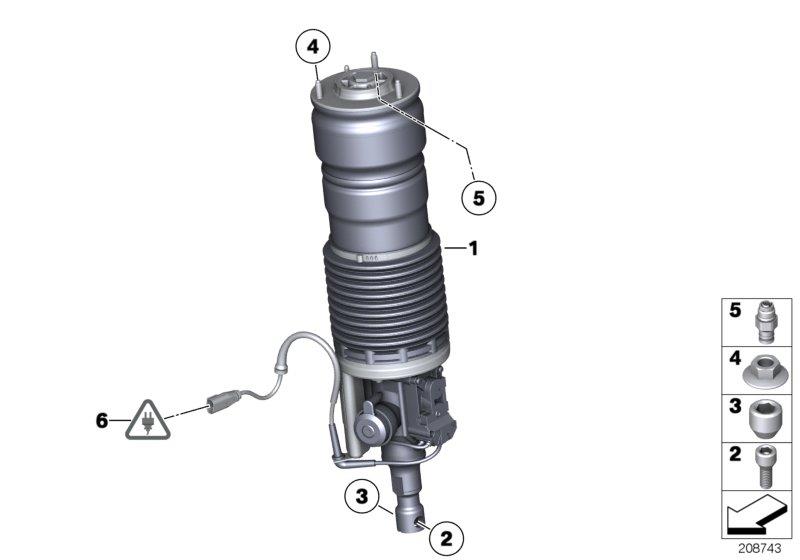 4

5

1

6

3

2

5

4

3

2

208743