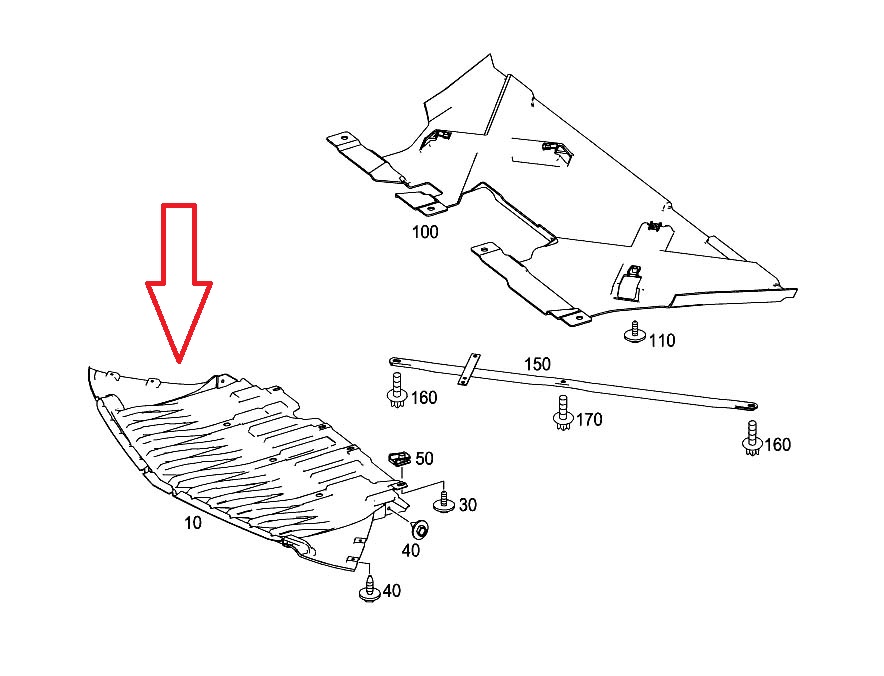 100
110
150
160
170
160
50
30
10
40
40