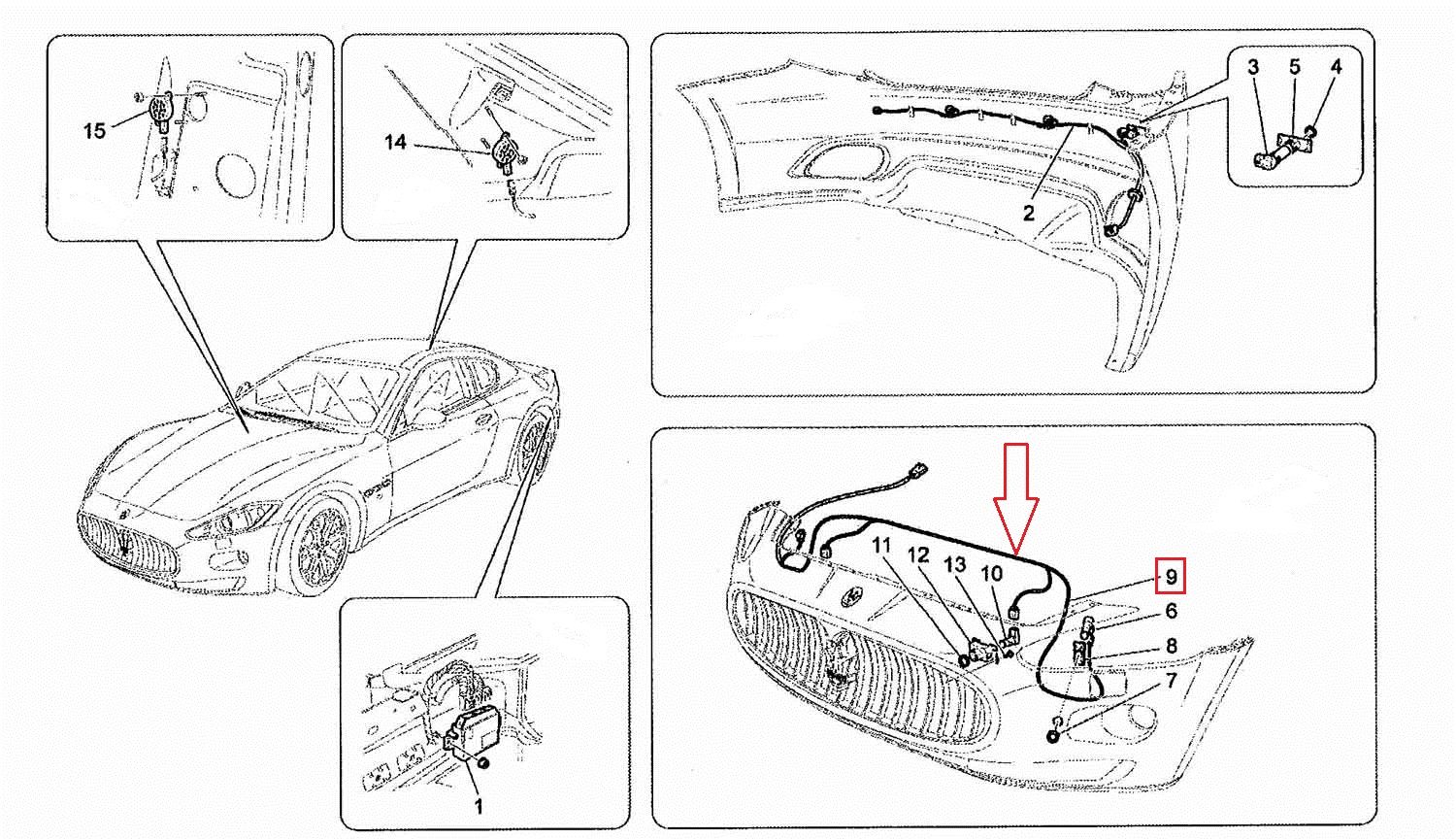 15
14
3
5
4
2
1
11
12
13
10
9
6
8
7