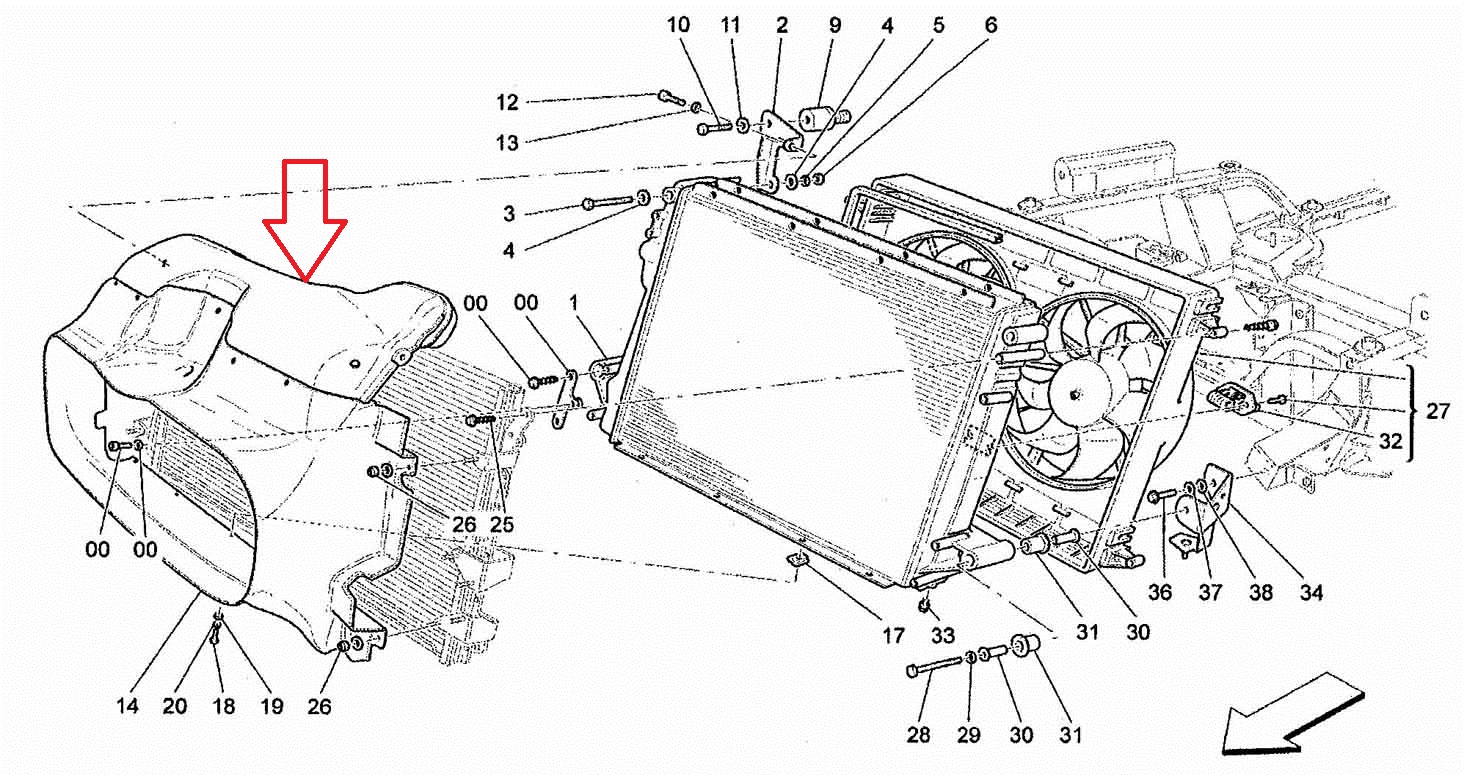 10 11 2 9 4 5 6
12
13
3
4
00 00 1
27
32
00 00
26 25
36 37 38 34
17 33 31 30
14 20 18 19 26
28 29 30 31