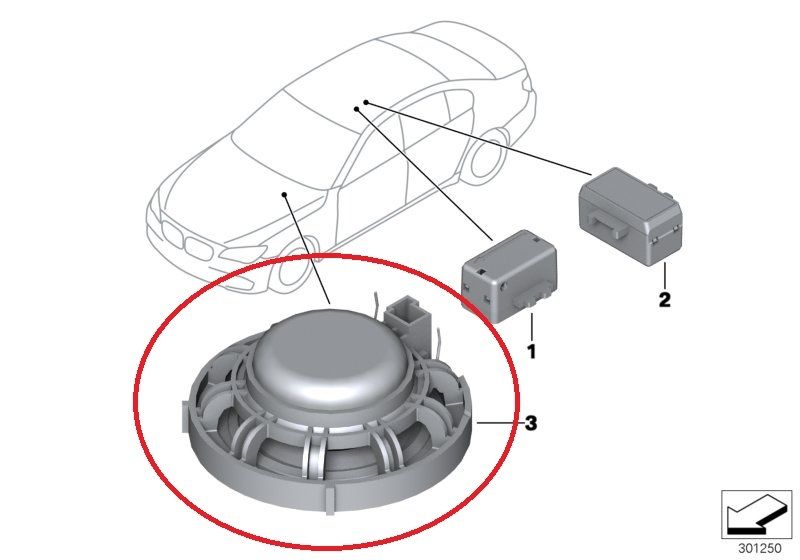 2
1
3
301250