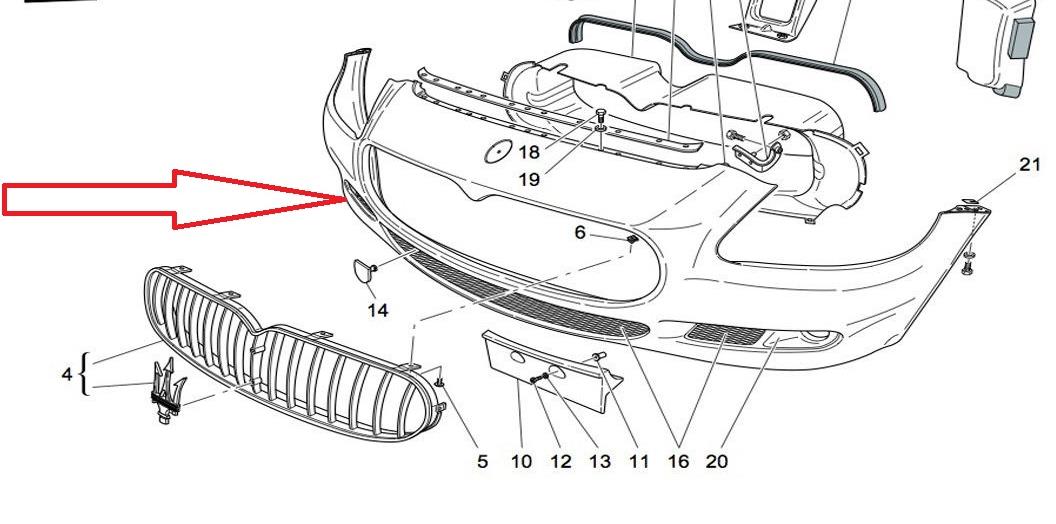 18
19
21
6
14
4
5
10
12
13
11
16
20