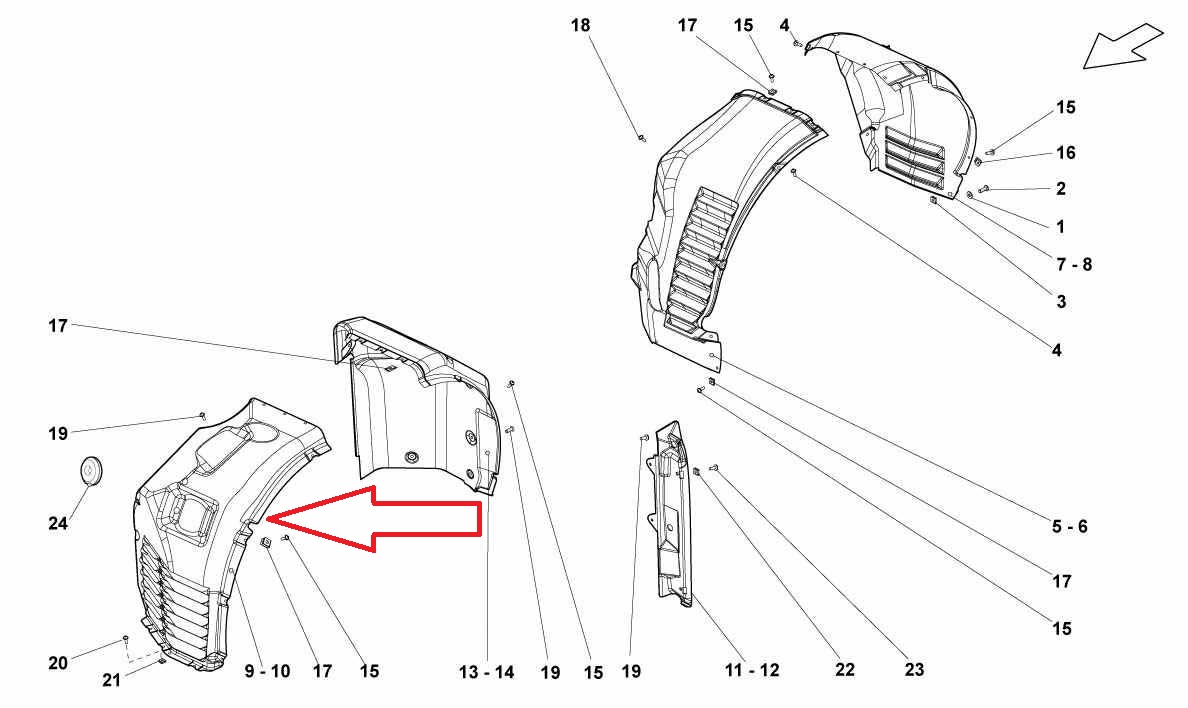 18
17
15
4
15
16
2
1
7 - 8
3
4
17
19
24
5 - 6
17
15
20
21
9 - 10
17
15
13 - 14
19
15
19
11 - 12
22
23