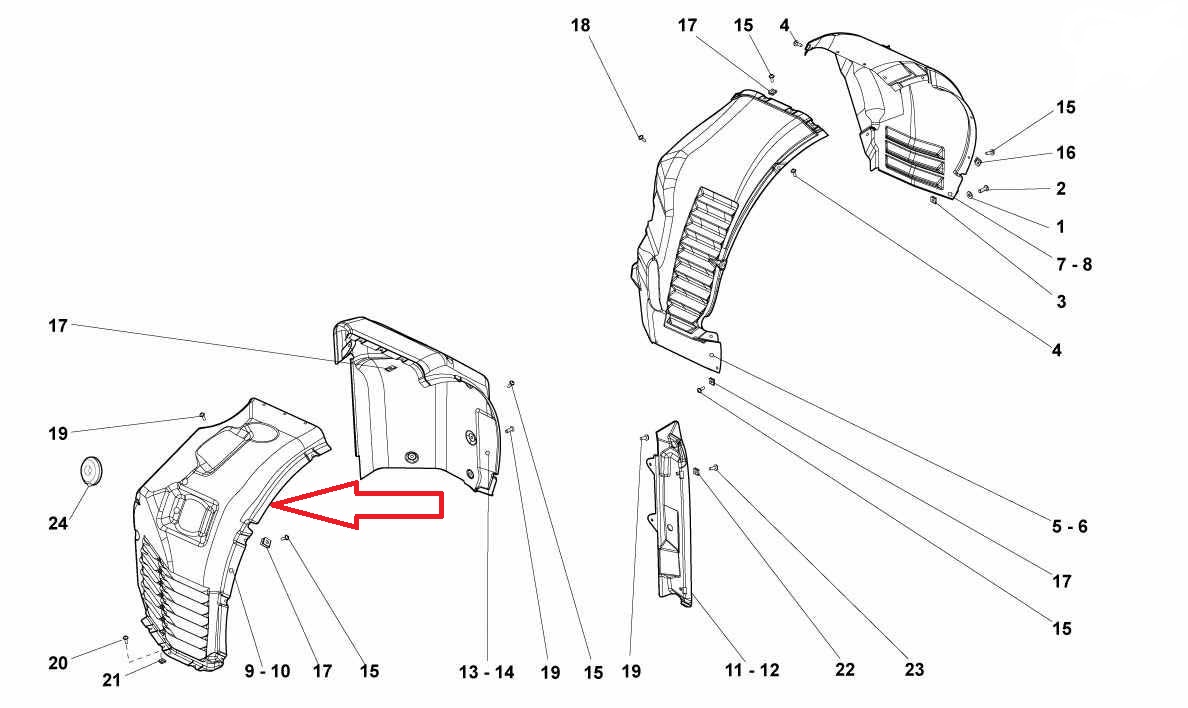 18
17
15
4
15
16
2
1
7 - 8
3
4
17
19
24
5 - 6
17
15
20
21
9 - 10
17
15
13 - 14
19
15
19
11 - 12
22
23