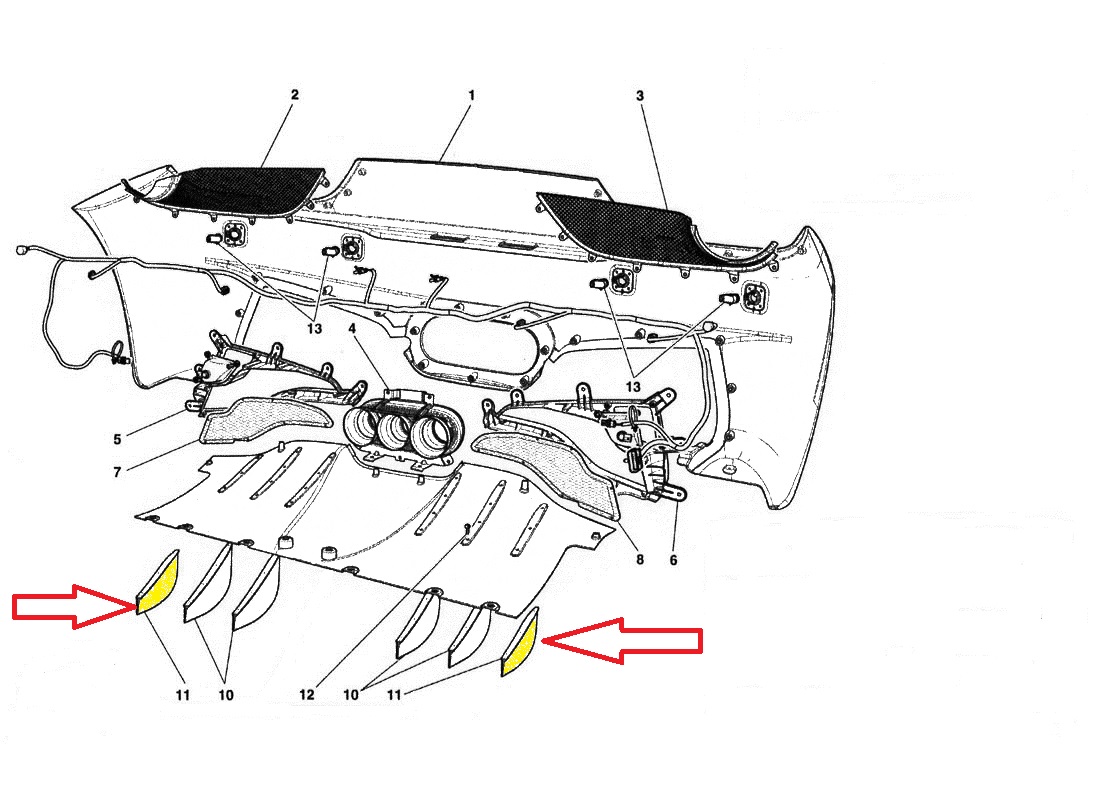 2
1
3
13
4
13
5
7
8
6
11
10
12
10
11